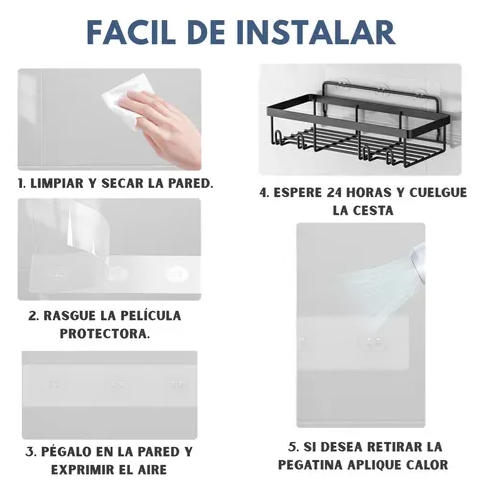 FACIL DE INSTALAR

1. LIMPIAR Y SECAR LA PARED.

2. RASGUE LA PELÍCULA PROTECTORA.

3. PÉGALO EN LA PARED Y EXPRIMIR EL AIRE

4. ESPERE 24 HORAS Y CUELGUE LA CESTA

5. SI DESEA RETIRAR LA PEGATINA APLIQUE CALOR