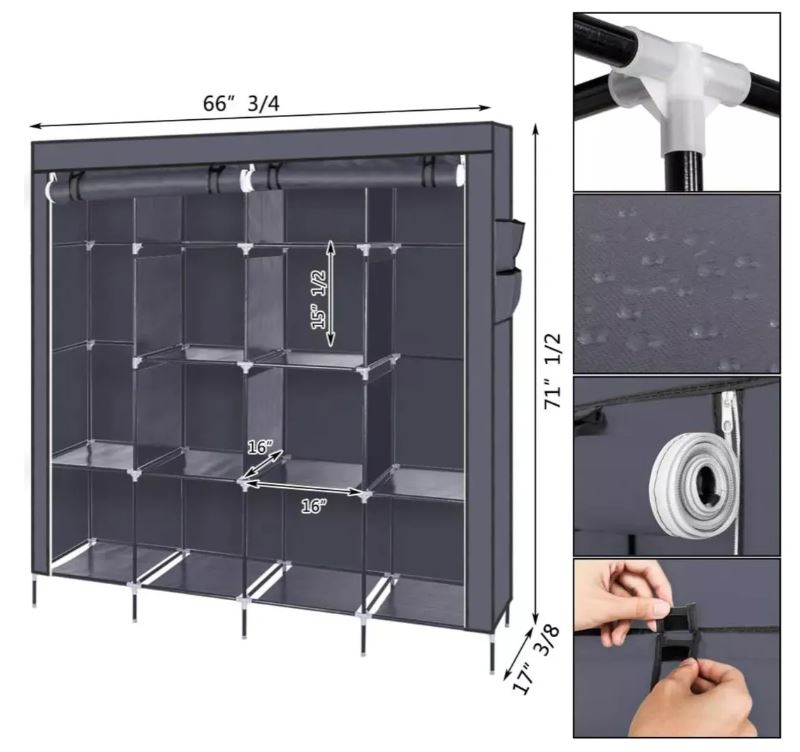 66" 3/4

15" 1/2

16"

16"

71" 1/2

17" 3/8